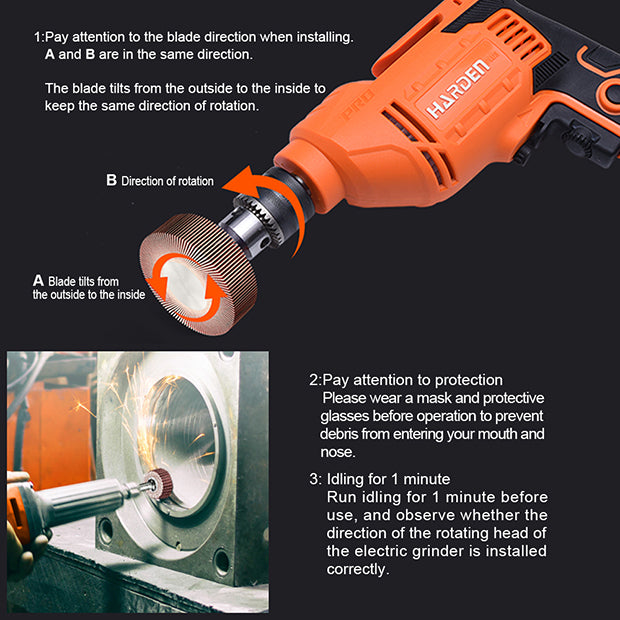 1:Pay attention to the blade direction when installing.
A and B are in the same direction.

The blade tilts from the outside to the inside to keep the same direction of rotation.

HARDEN

PRO

B Direction of rotation

A Blade tilts from the outside to the inside

2:Pay attention to protection
Please wear a mask and protective glasses before operation to prevent debris from entering your mouth and nose.

3: Idling for 1 minute
Run idling for 1 minute before use, and observe whether the direction of the rotating head of the electric grinder is installed correctly.